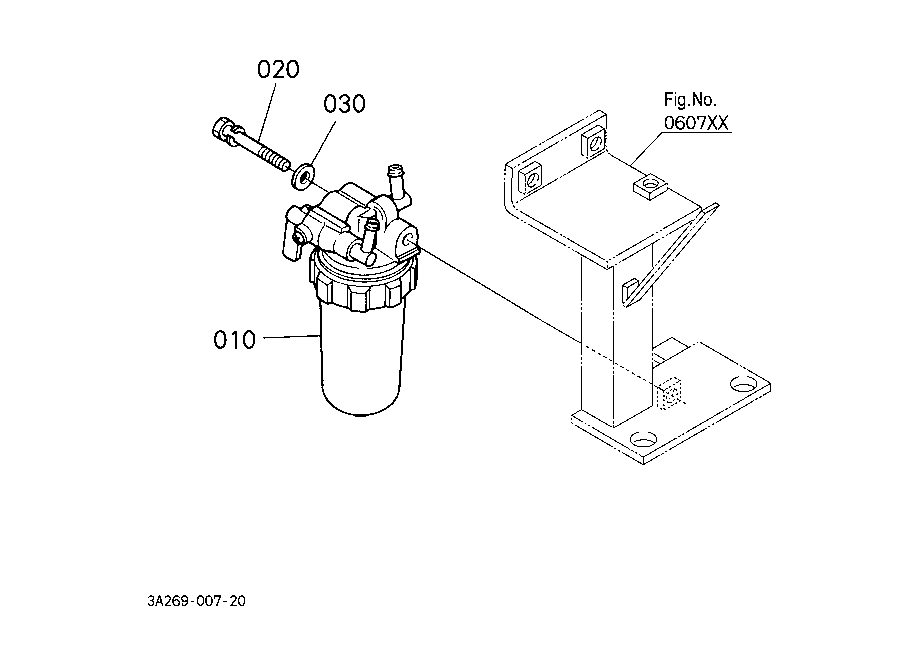 020
030
Fig.No.
0607XX
010
3A269-007-20